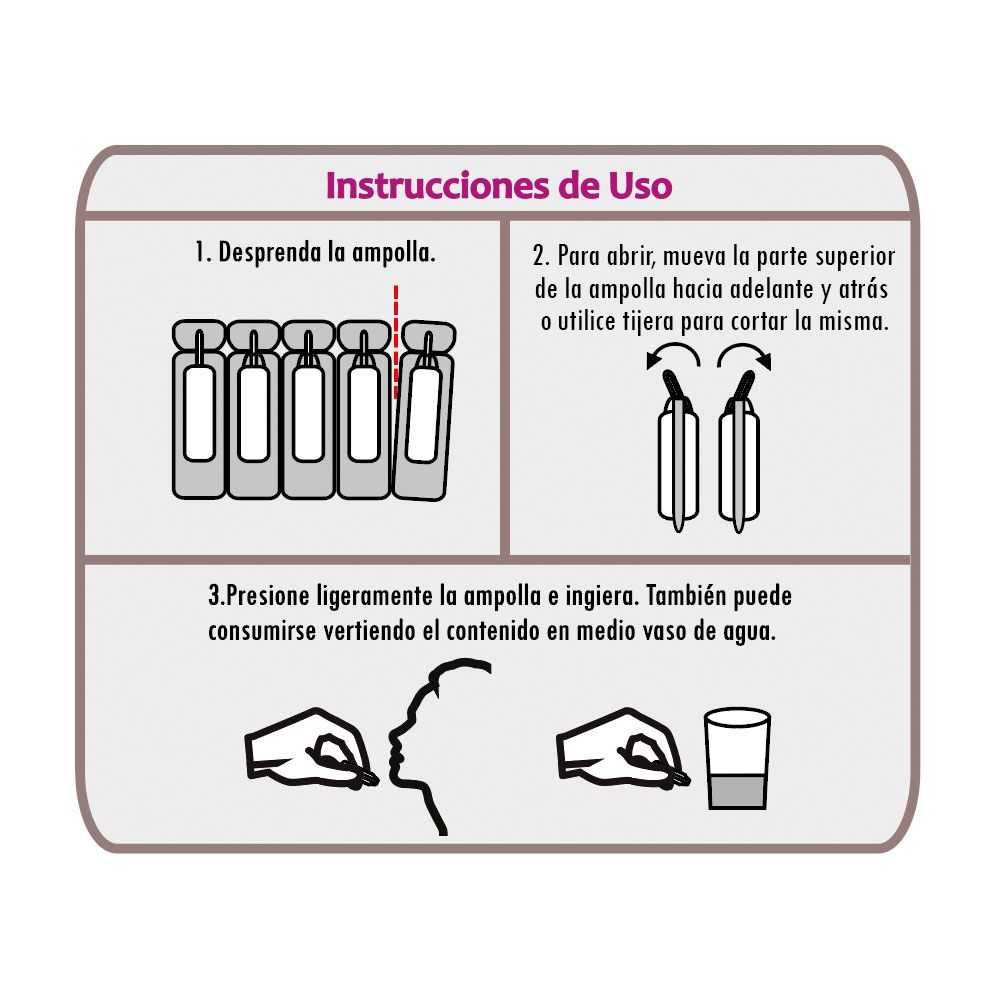 Instrucciones de Uso

1. Desprenda la ampolla.

2. Para abrir, mueva la parte superior de la ampolla hacia adelante y atrás o utilice tijera para cortar la misma.

3.Presione ligeramente la ampolla e ingiera. También puede consumirse vertiendo el contenido en medio vaso de agua.